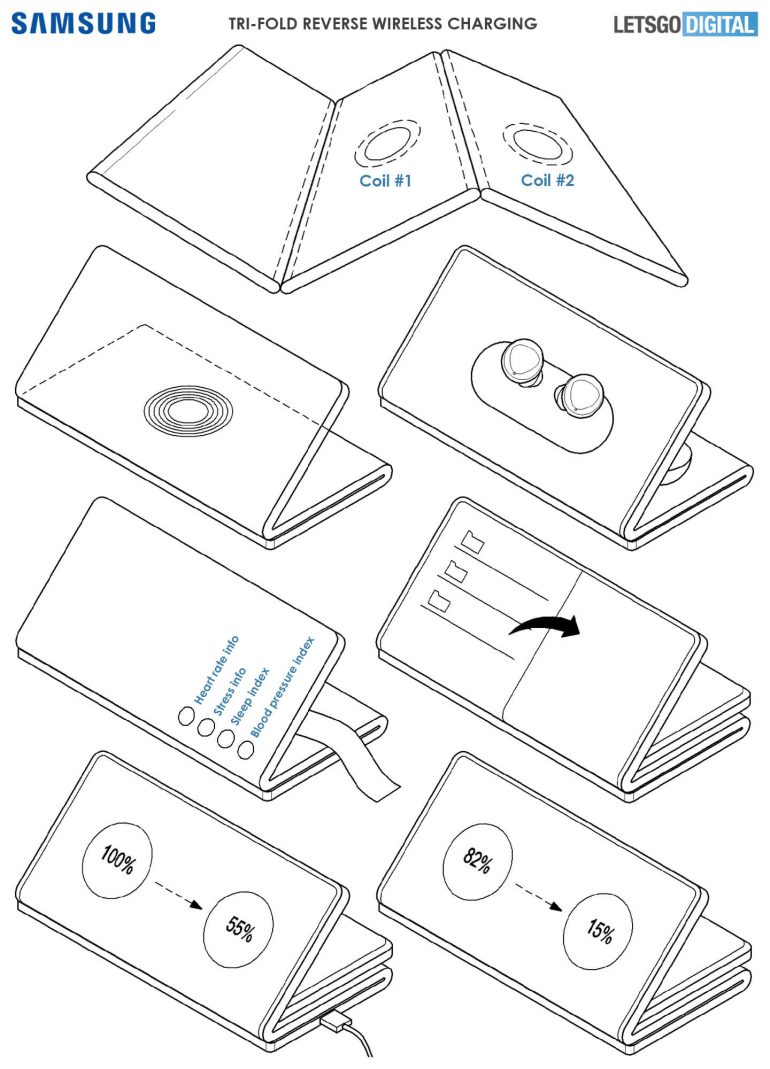 SAMSUNG

TRI-FOLD REVERSE WIRELESS CHARGING

LETSGO DIGITAL

Coil #1

Coil #2

Heart rate info

Stress info

Sleep index

Blood pressure index

100%

55%

82%

15%