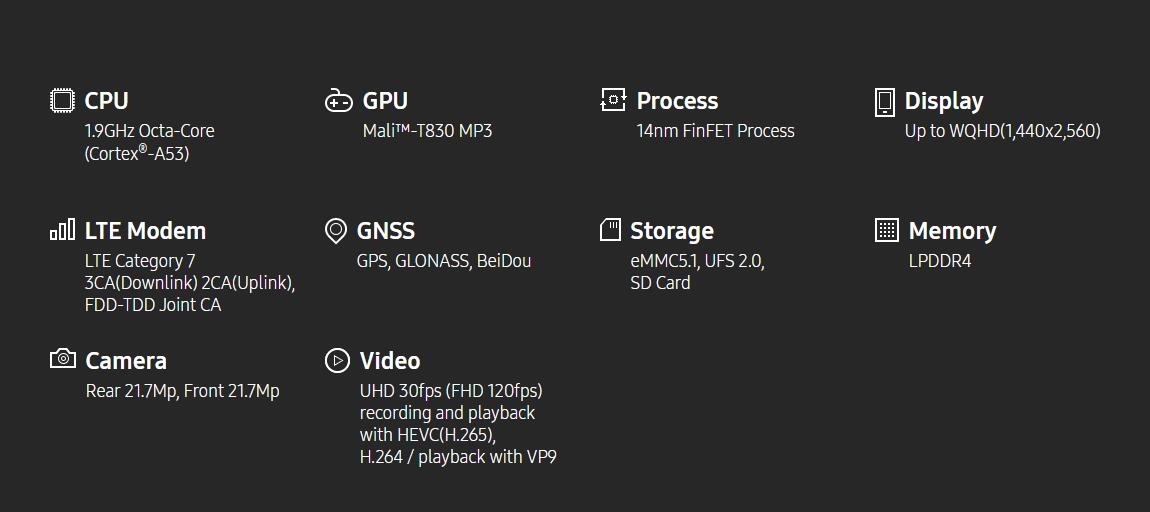 CPU
1.9GHz Octa-Core
(Cortex®-A53)

GPU
Mali™-T830 MP3

Process
14nm FinFET Process

Display
Up to WQHD(1,440x2,560)

LTE Modem
LTE Category 7
3CA(Downlink) 2CA(Uplink),
FDD-TDD Joint CA

GNSS
GPS, GLONASS, BeiDou

Storage
eMMC5.1, UFS 2.0,
SD Card

Memory
LPDDR4

Camera
Rear 21.7Mp, Front 21.7Mp

Video
UHD 30fps (FHD 120fps)
recording and playback
with HEVC(H.265),
H.264 / playback with VP9