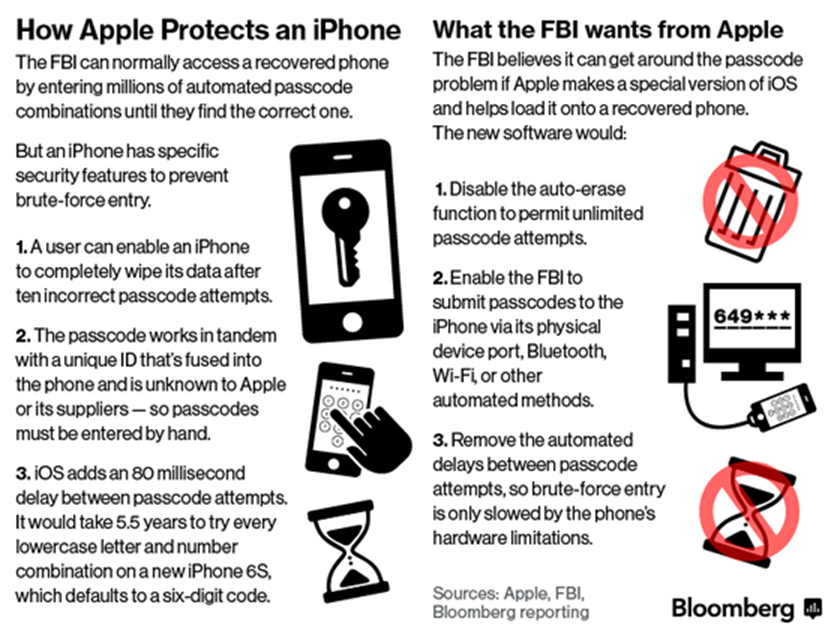 How Apple Protects an iPhone

The FBI can normally access a recovered phone by entering millions of automated passcode combinations until they find the correct one.

But an iPhone has specific security features to prevent brute-force entry.

1. A user can enable an iPhone to completely wipe its data after ten incorrect passcode attempts.

2. The passcode works in tandem with a unique ID that's fused into the phone and is unknown to Apple or its suppliers — so passcodes must be entered by hand.

3. iOS adds an 80 millisecond delay between passcode attempts. It would take 5.5 years to try every lowercase letter and number combination on a new iPhone 6S, which defaults to a six-digit code.

What the FBI wants from Apple

The FBI believes it can get around the passcode problem if Apple makes a special version of iOS and helps load it onto a recovered phone. The new software would:

1. Disable the auto-erase function to permit unlimited passcode attempts.

2. Enable the FBI to submit passcodes to the iPhone via its physical device port, Bluetooth, Wi-Fi, or other automated methods.

649***

3. Remove the automated delays between passcode attempts, so brute-force entry is only slowed by the phone's hardware limitations.

Sources: Apple, FBI, Bloomberg reporting

Bloomberg